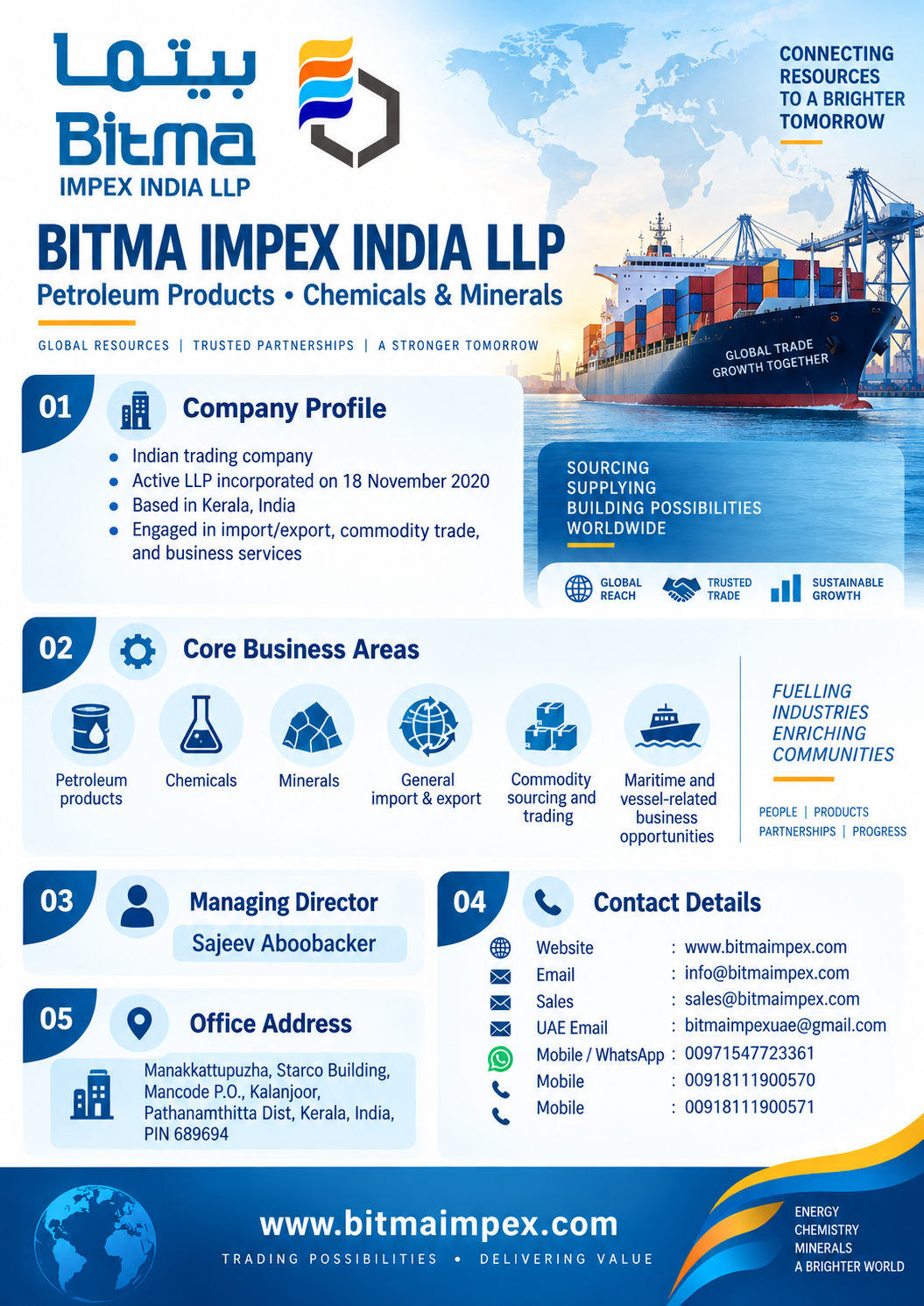 بيتما
Bitma
IMPEX INDIA LLP

CONNECTING RESOURCES TO A BRIGHTER TOMORROW

BITMA IMPEX INDIA LLP
Petroleum Products • Chemicals & Minerals

GLOBAL RESOURCES | TRUSTED PARTNERSHIPS | A STRONGER TOMORROW

GLOBAL TRADE GROWTH TOGETHER

01
Company Profile
• Indian trading company
• Active LLP incorporated on 18 November 2020
• Based in Kerala, India
• Engaged in import/export, commodity trade, and business services

SOURCING
SUPPLYING
BUILDING POSSIBILITIES
WORLDWIDE

GLOBAL REACH
TRUSTED TRADE
SUSTAINABLE GROWTH

02
Core Business Areas
Petroleum products
Chemicals
Minerals
General import & export
Commodity sourcing and trading
Maritime and vessel-related business opportunities

FUELLING INDUSTRIES ENRICHING COMMUNITIES

PEOPLE | PRODUCTS
PARTNERSHIPS | PROGRESS

03
Managing Director
Sajeev Aboobacker

05
Office Address
Manakkattupuzha, Starco Building,
Mancode P.O., Kalanjoor,
Pathanamthitta Dist, Kerala, India,
PIN 689694

04
Contact Details
Website : www.bitmaimpex.com
Email : info@bitmaimpex.com
Sales : sales@bitmaimpex.com
UAE Email : bitmaimpexuae@gmail.com
Mobile / WhatsApp : 00971547723361
Mobile : 00918111900570
Mobile : 00918111900571

www.bitmaimpex.com
TRADING POSSIBILITIES • DELIVERING VALUE

ENERGY
CHEMISTRY
MINERALS
A BRIGHTER WORLD